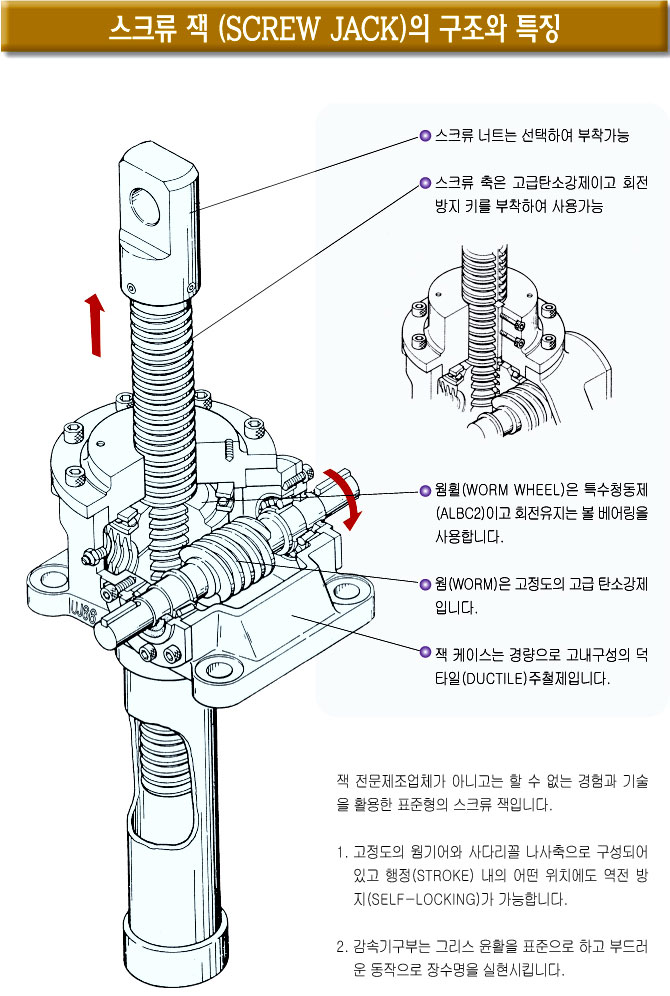 스크류 잭 (SCREW JACK)의 구조와 특징

스크류 너트는 선택하여 부착가능

스크류 축은 고급탄소강제이고 회전 방지 키를 부착하여 사용가능

웜휠(WORM WHEEL)은 특수청동제 (ALBC2)이고 회전유지는 볼 베어링을 사용합니다.

웜(WORM)은 고정도의 고급 탄소강제 입니다.

잭 케이스는 경량으로 고내구성의 덕타일(DUCTILE)주철제입니다.

잭 전문제조업체가 아니고는 할 수 없는 경험과 기술을 활용한 표준형의 스크류 잭입니다.

1. 고정도의 웜기어와 사다리꼴 나사축으로 구성되어 있고 행정(STROKE) 내의 어떤 위치에도 역전 방지(SELF-LOCKING)가 가능합니다.

2. 감속기구부는 그리스 윤활을 표준으로 하고 부드러운 동작으로 장수명을 실현시킵니다.