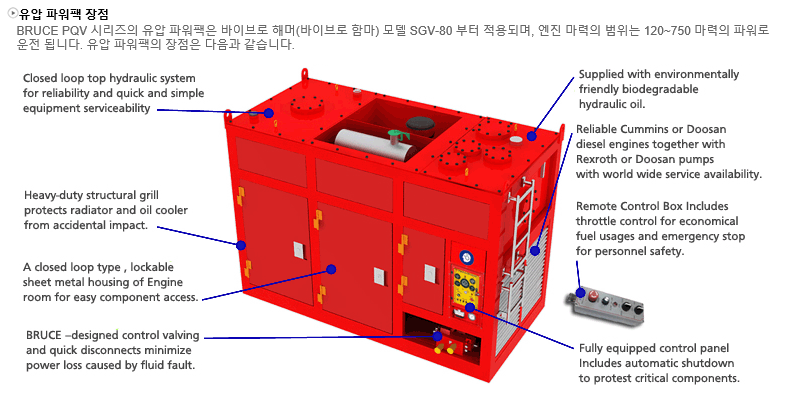 유압 파워팩 장점
BRUCE PQV 시리즈의 유압 파워팩은 바이브로 해머(바이브로 함마) 모델 SGV-80 부터 적용되며, 엔진 마력의 범위는 120~750 마력의 파워로 운전 됩니다. 유압 파워팩의 장점은 다음과 같습니다.

Closed loop top hydraulic system for reliability and quick and simple equipment serviceability

Heavy-duty structural grill protects radiator and oil cooler from accidental impact.

A closed loop type , lockable sheet metal housing of Engine room for easy component access.

BRUCE –designed control valving and quick disconnects minimize power loss caused by fluid fault.

Supplied with environmentally friendly biodegradable hydraulic oil.

Reliable Cummins or Doosan diesel engines together with Rexroth or Doosan pumps with world wide service availability.

Remote Control Box Includes throttle control for economical fuel usages and emergency stop for personnel safety.

Fully equipped control panel Includes automatic shutdown to protest critical components.