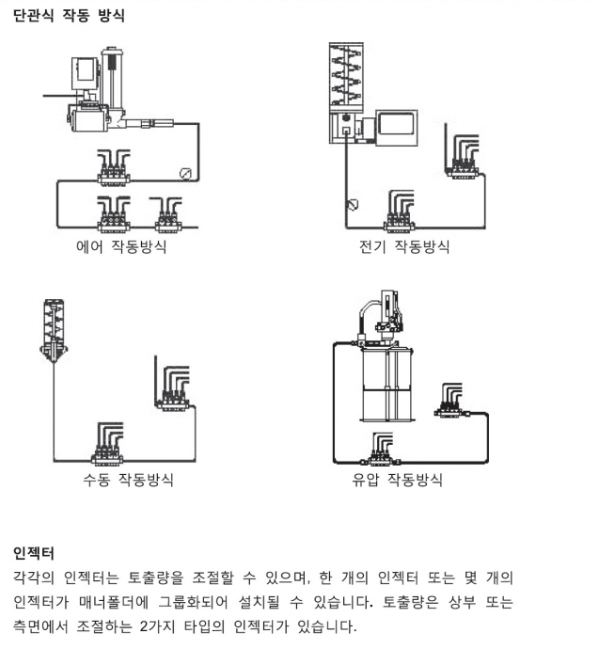 단관식 작동 방식

에어 작동방식

전기 작동방식

수동 작동방식

유압 작동방식

인젝터

각각의 인젝터는 토출량을 조절할 수 있으며, 한 개의 인젝터 또는 몇 개의 인젝터가 매너폴더에 그룹화되어 설치될 수 있습니다. 토출량은 상부 또는 측면에서 조절하는 2가지 타입의 인젝터가 있습니다.