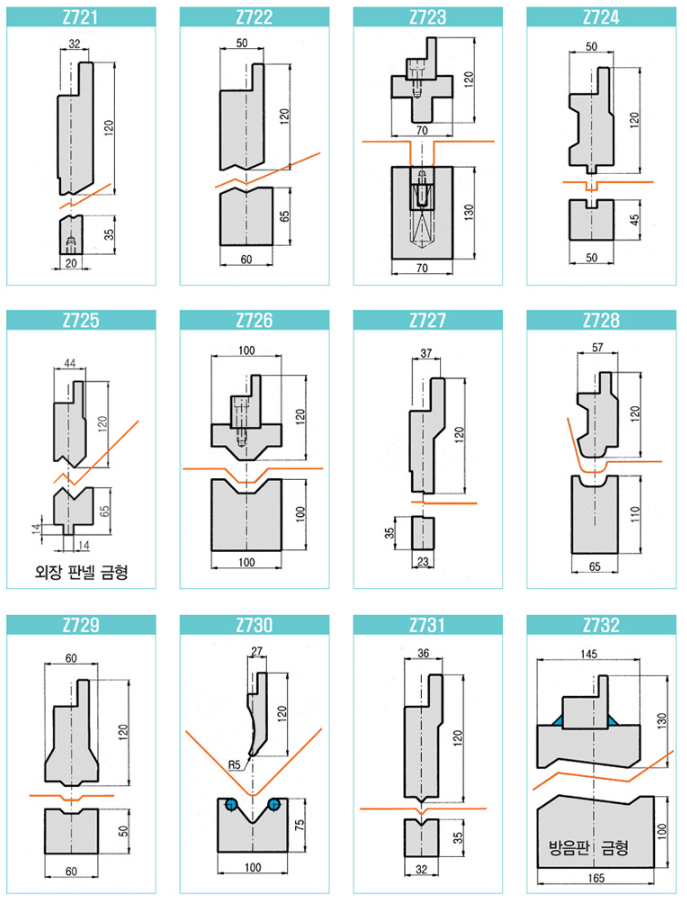 Z721
32
120
35
20

Z722
50
120
65
60

Z723
120
70
130
70

Z724
50
120
45
50

Z725
44
120
65
14
14
외장 판넬 금형

Z726
100
120
100
100

Z727
37
120
35
23

Z728
57
120
110
65

Z729
60
120
50
60

Z730
27
120
R5
75
100

Z731
36
120
35
32

Z732
145
130
100
방음판 금형
165