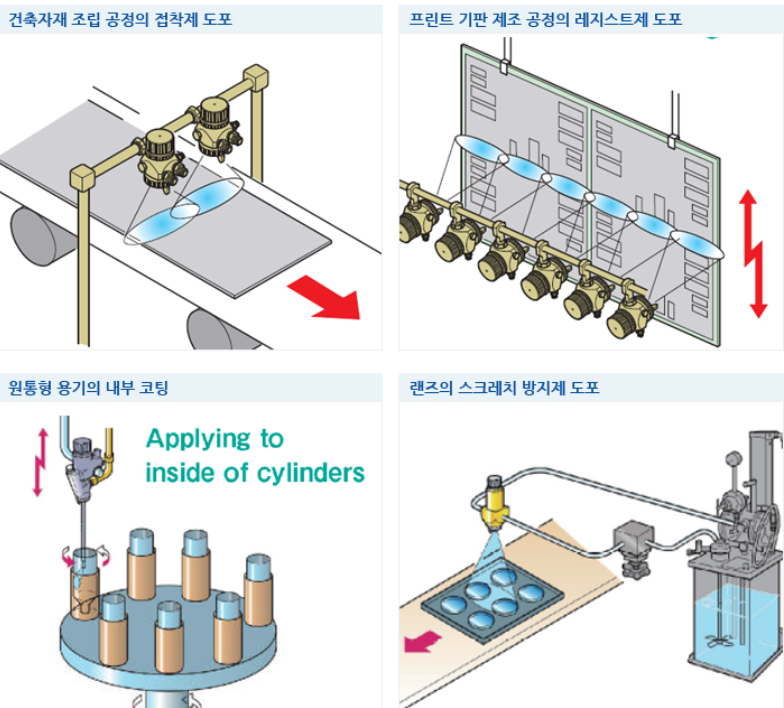 건축자재 조립 공정의 접착제 도포

프린트 기판 제조 공정의 레지스트제 도포

원통형 용기의 내부 코팅

Applying to inside of cylinders

랜즈의 스크레치 방지제 도포