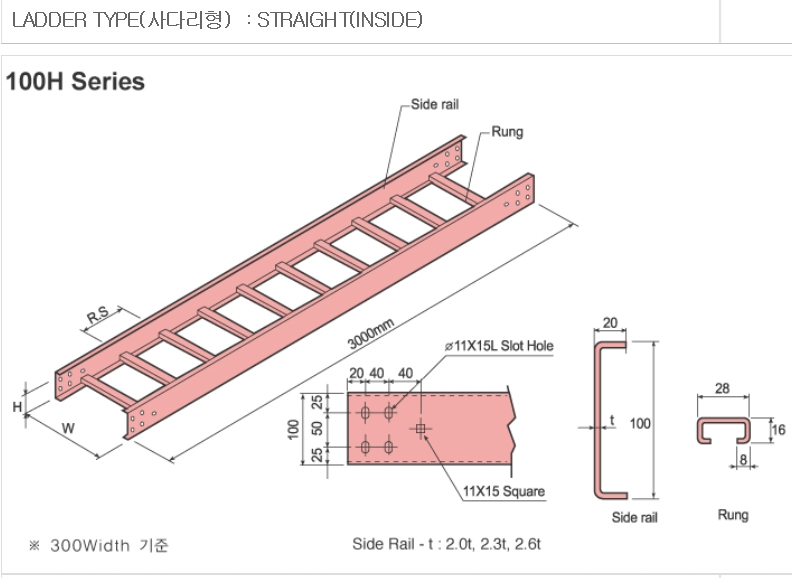 LADDER TYPE(사다리형) : STRAIGHT(INSIDE)

100H Series

Side rail

Rung

R.S

3000mm

H

W

ø11X15L Slot Hole

20 40 40

25

50

25

100

11X15 Square

20

t

100

Side rail

28

16

8

Rung

※ 300Width 기준

Side Rail - t : 2.0t, 2.3t, 2.6t