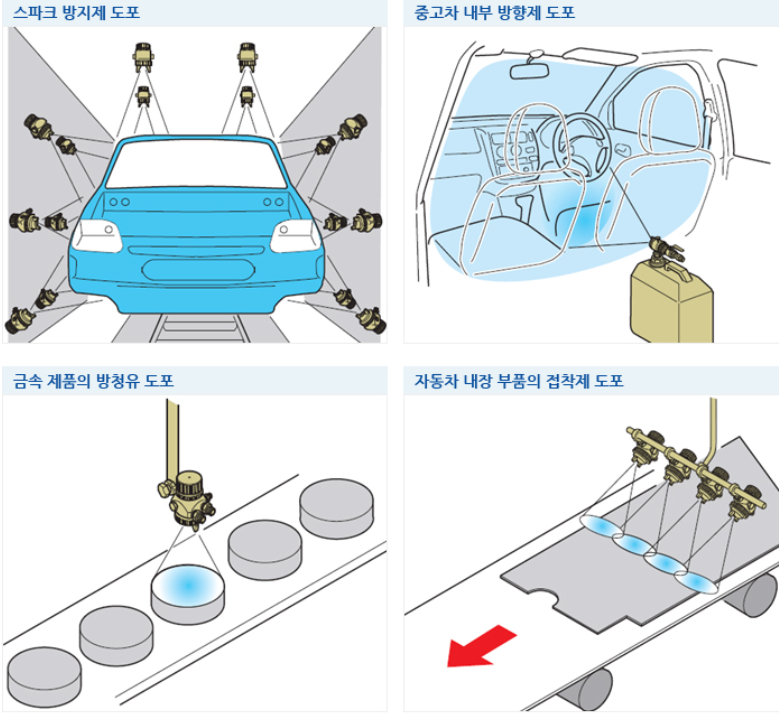 스파크 방지제 도포

중고차 내부 방향제 도포

금속 제품의 방청유 도포

자동차 내장 부품의 접착제 도포