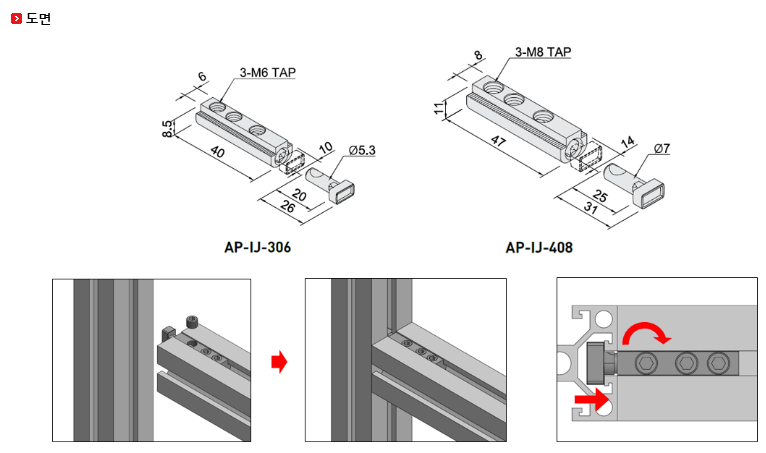 도면

6
3-M6 TAP
8.5
40
10
Ø5.3
20
26

AP-IJ-306

8
3-M8 TAP
11
47
14
Ø7
25
31

AP-IJ-408