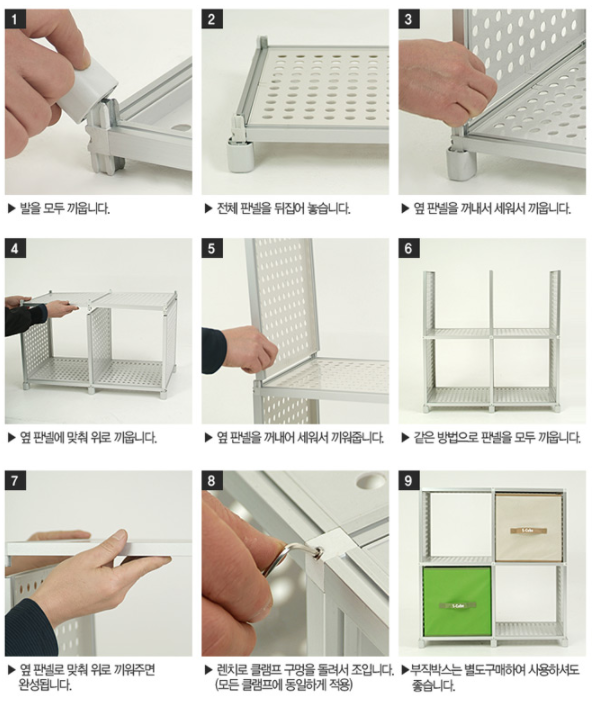 1

▶ 발을 모두 끼웁니다.

2

▶ 전체 판넬을 뒤집어 놓습니다.

3

▶ 옆 판넬을 꺼내서 세워서 끼웁니다.

4

▶ 옆 판넬에 맞춰 위로 끼웁니다.

5

▶ 옆 판넬을 꺼내어 세워서 끼워줍니다.

6

▶ 같은 방법으로 판넬을 모두 끼웁니다.

7

▶ 옆 판넬로 맞춰 위로 끼워주면 완성됩니다.

8

▶ 렌치로 클램프 구멍을 돌려서 조입니다. (모든 클램프에 동일하게 적용)

9

S-Cube

S-Cube

▶부직박스는 별도구매하여 사용하셔도 좋습니다.