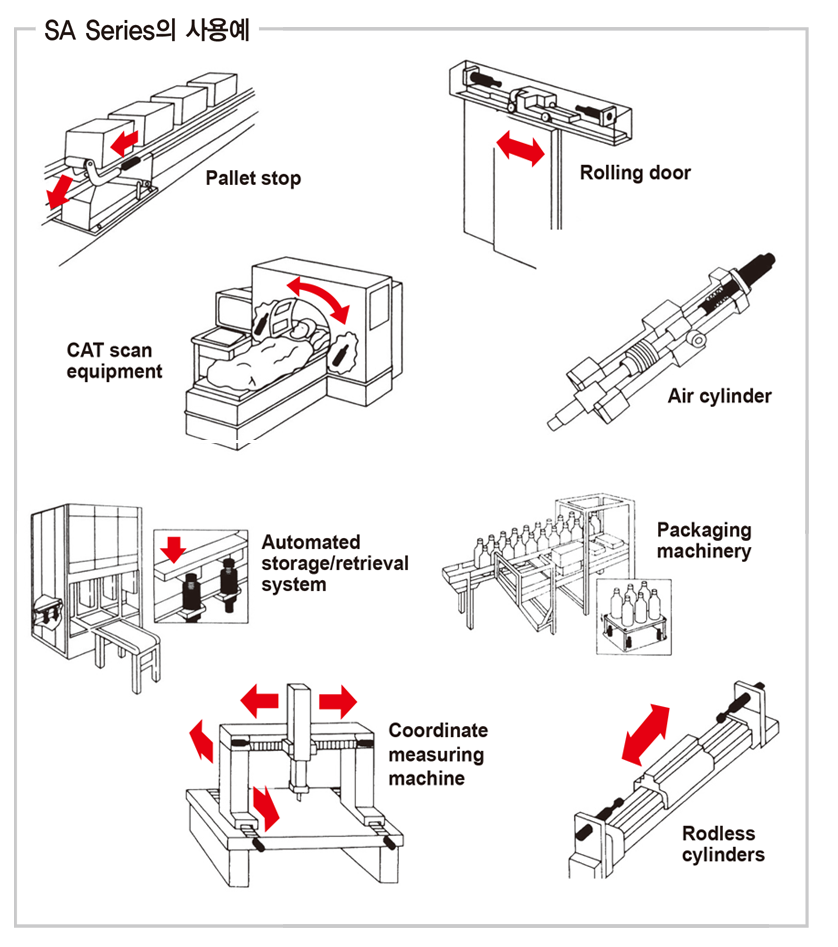 SA Series의 사용예

Pallet stop

Rolling door

CAT scan equipment

Air cylinder

Automated storage/retrieval system

Packaging machinery

Coordinate measuring machine

Rodless cylinders